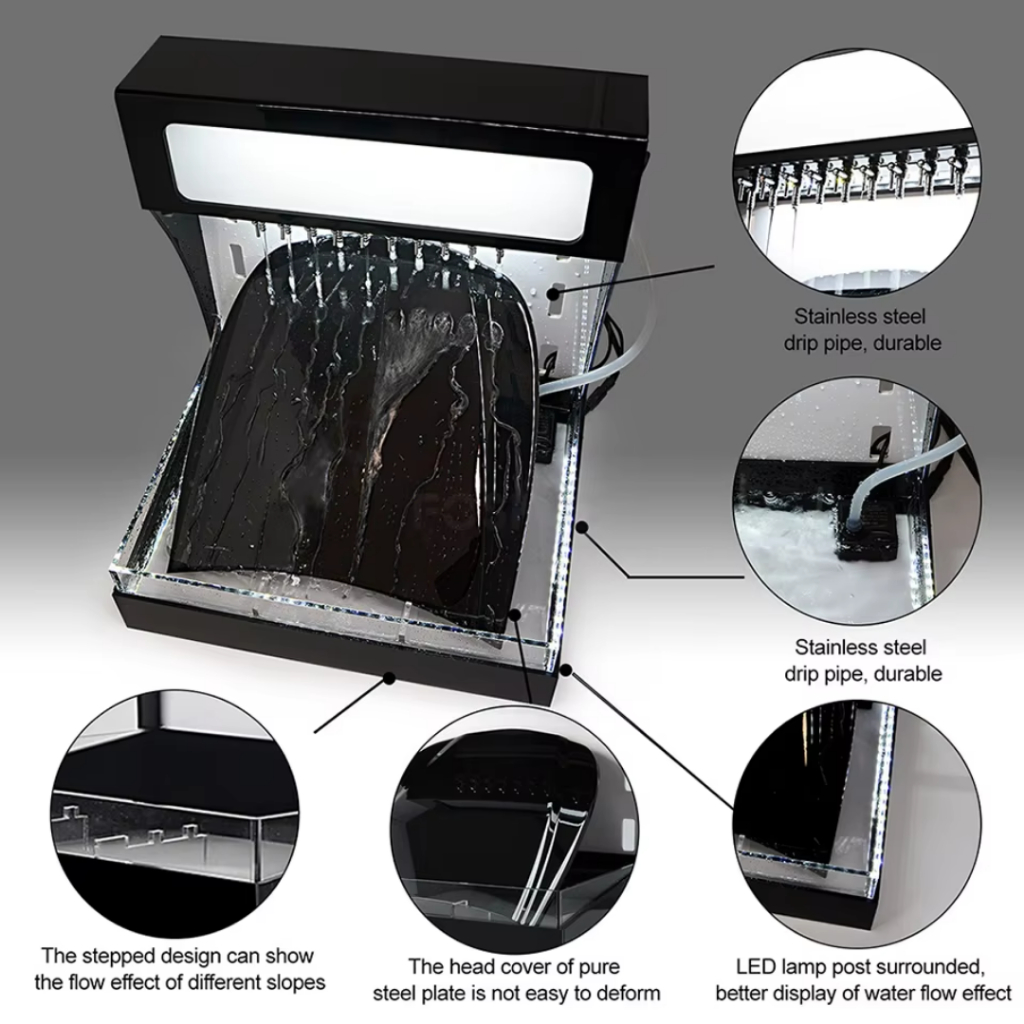 Stainless steel drip pipe, durable

Stainless steel drip pipe, durable

The stepped design can show the flow effect of different slopes

The head cover of pure steel plate is not easy to deform

LED lamp post surrounded, better display of water flow effect